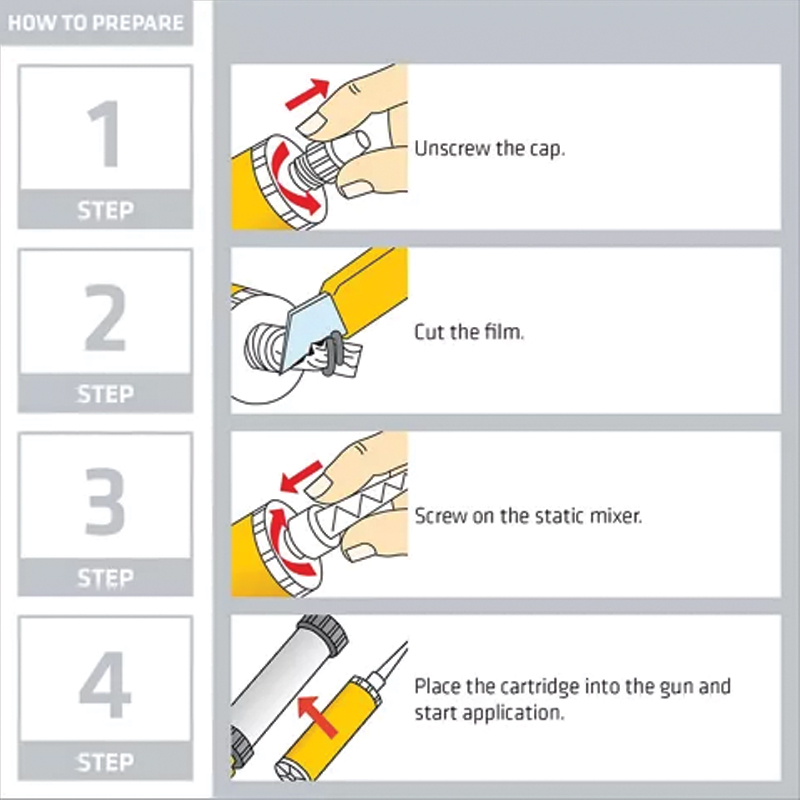 HOW TO PREPARE

1
STEP

Unscrew the cap.

2
STEP

Cut the film.

3
STEP

Screw on the static mixer.

4
STEP

Place the cartridge into the gun and start application.